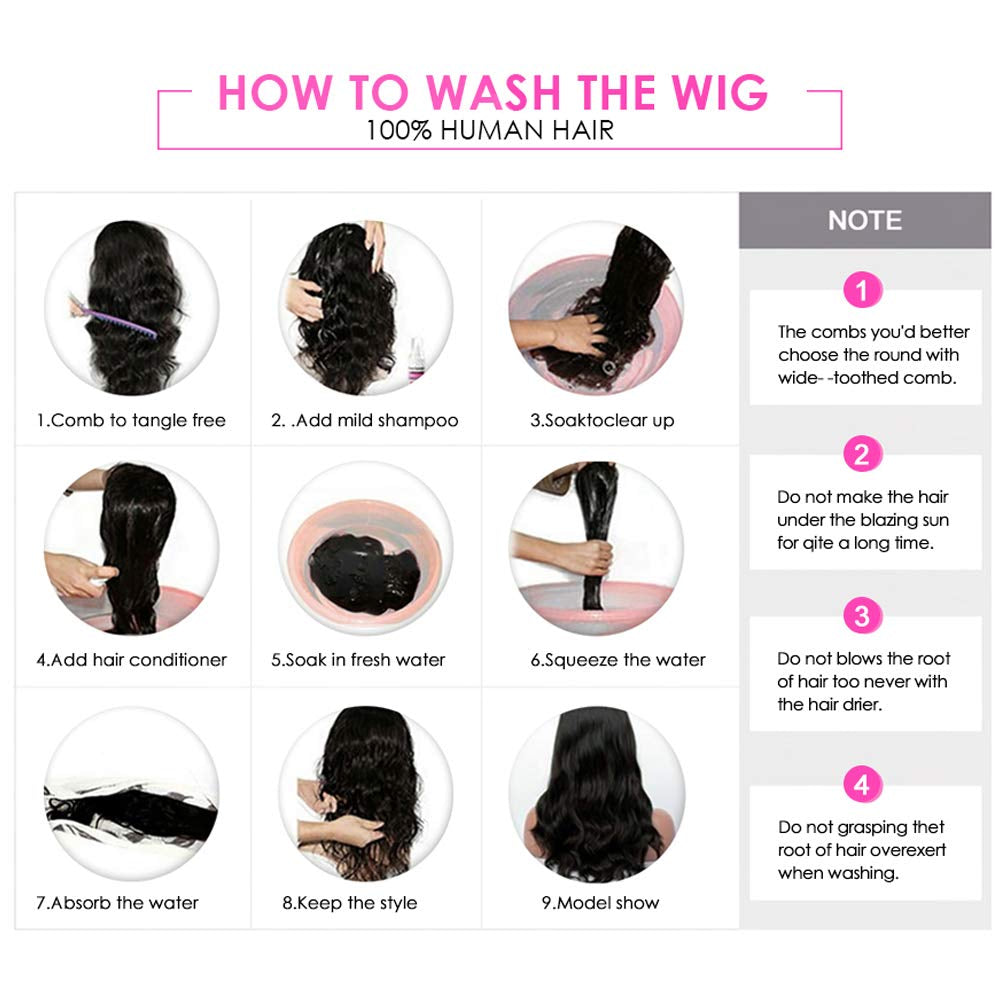 HOW TO WASH THE WIG
100% HUMAN HAIR

1.Comb to tangle free

2. .Add mild shampoo

3.Soaktoclear up

4.Add hair conditioner

5.Soak in fresh water

6.Squeeze the water

7.Absorb the water

8.Keep the style

9.Model show

NOTE

1
The combs you'd better choose the round with wide- -toothed comb.

2
Do not make the hair under the blazing sun for qite a long time.

3
Do not blows the root of hair too never with the hair drier.

4
Do not grasping thet root of hair overexert when washing.